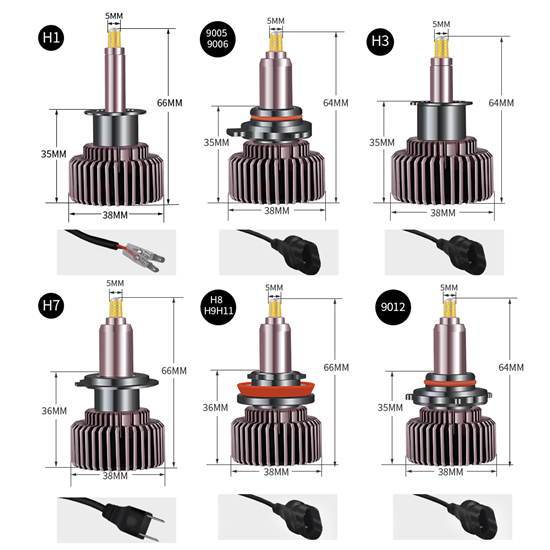 H1
5MM
66MM
35MM
38MM

9005
9006
5MM
64MM
35MM
38MM

H3
5MM
64MM
35MM
38MM

H7
5MM
66MM
36MM
38MM

H8
H9H11
5MM
66MM
36MM
38MM

9012
5MM
64MM
35MM
38MM